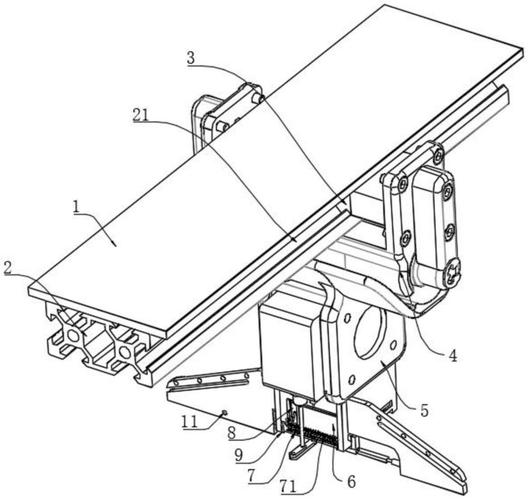 3
21
1
2
4
5
11
8
9
7
71
6