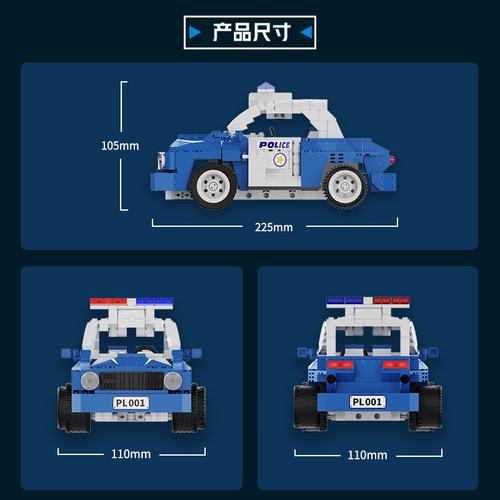 产品尺寸

105mm

POLICE

225mm

PL001

110mm

PL001

110mm